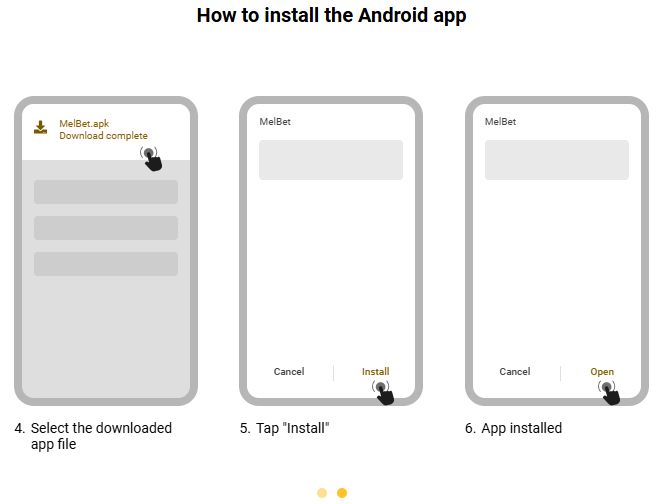 How to install the Android app

MelBet.apk
Download complete

4. Select the downloaded app file

MelBet

Cancel Install

5. Tap "Install"

MelBet

Cancel Open

6. App installed